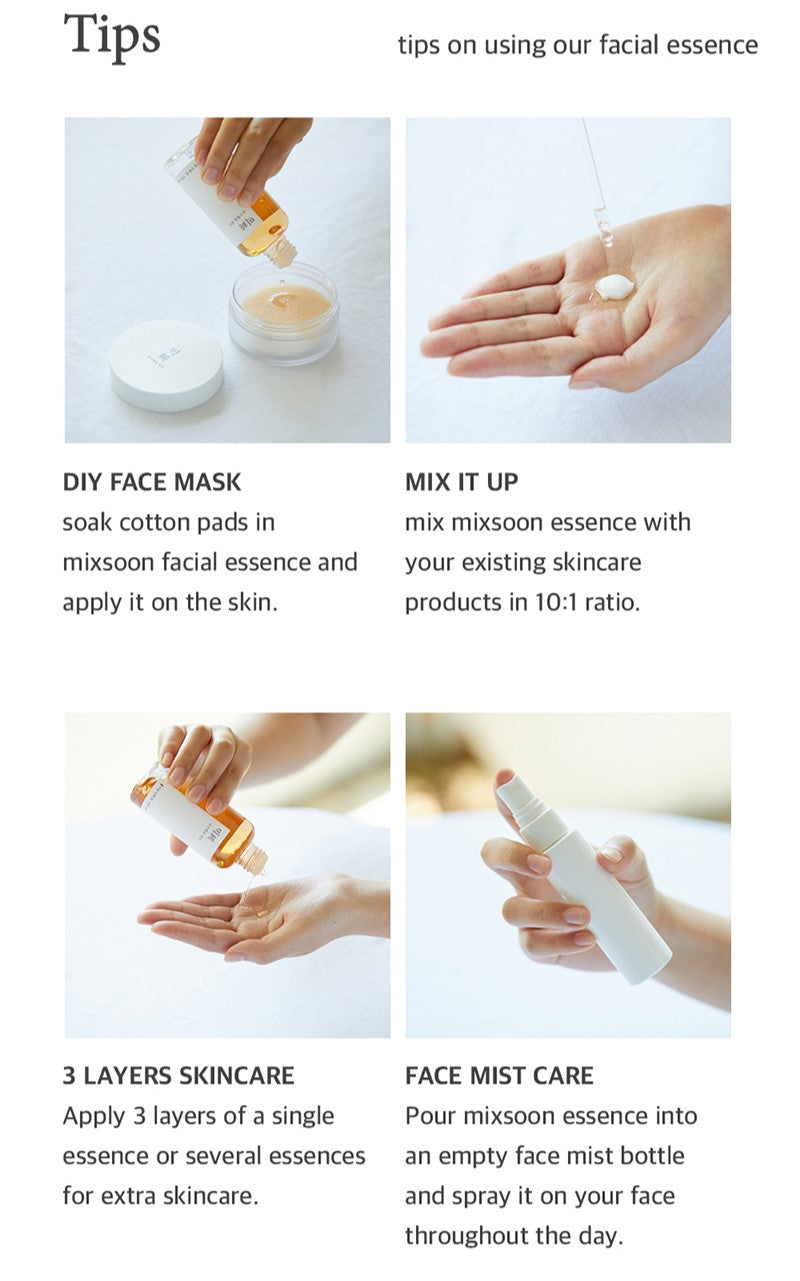 Tips

tips on using our facial essence

DIY FACE MASK
soak cotton pads in mixsoon facial essence and apply it on the skin.

MIX IT UP
mix mixsoon essence with your existing skincare products in 10:1 ratio.

3 LAYERS SKINCARE
Apply 3 layers of a single essence or several essences for extra skincare.

FACE MIST CARE
Pour mixsoon essence into an empty face mist bottle and spray it on your face throughout the day.